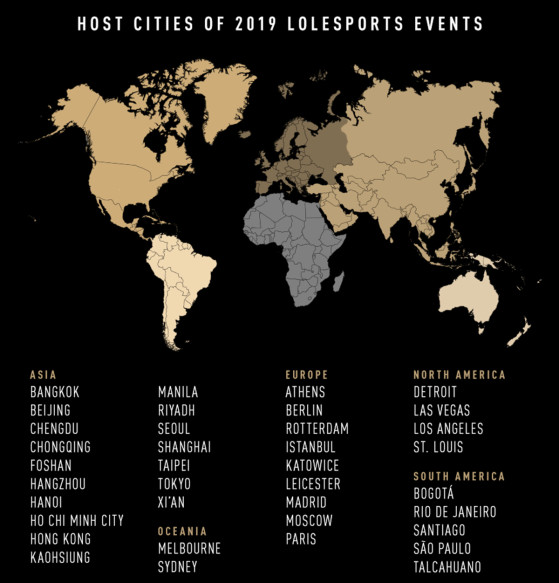 HOST CITIES OF 2019 LOLESPORTS EVENTS

ASIA
BANGKOK
BEIJING
CHENGDU
CHONGQING
FOSHAN
HANGZHOU
HANOI
HO CHI MINH CITY
HONG KONG
KAOHSIUNG

MANILA
RIYADH
SEOUL
SHANGHAI
TAIPEI
TOKYO
XI'AN

OCEANIA
MELBOURNE
SYDNEY

EUROPE
ATHENS
BERLIN
ROTTERDAM
ISTANBUL
KATOWICE
LEICESTER
MADRID
MOSCOW
PARIS

NORTH AMERICA
DETROIT
LAS VEGAS
LOS ANGELES
ST. LOUIS

SOUTH AMERICA
BOGOTÁ
RIO DE JANEIRO
SANTIAGO
SÃO PAULO
TALCAHUANO